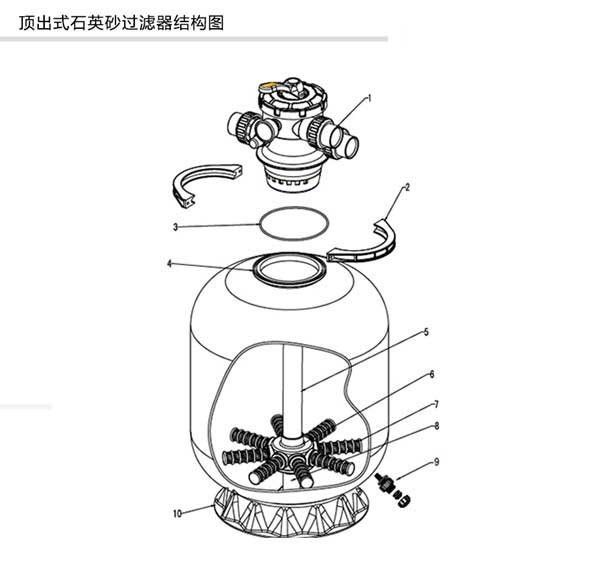 顶出式石英砂过滤器结构图

1
2
3
4
5
6
7
8
9
10